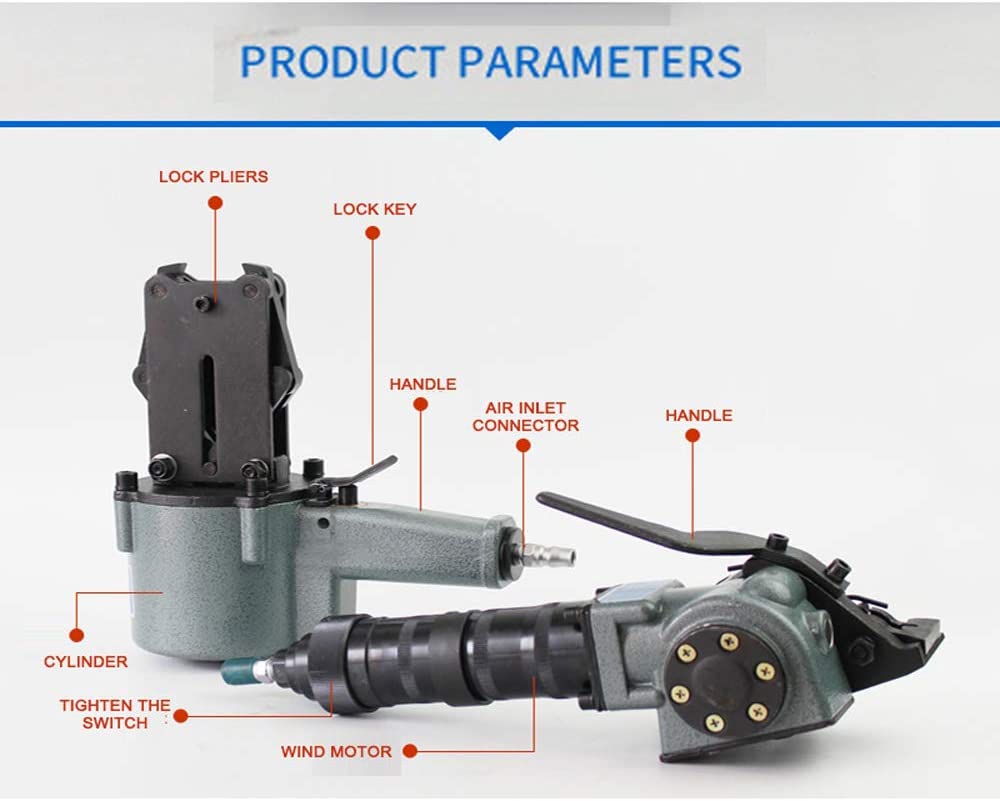 PRODUCT PARAMETERS

LOCK PLIERS

LOCK KEY

HANDLE

AIR INLET CONNECTOR

HANDLE

CYLINDER

TIGHTEN THE SWITCH

WIND MOTOR