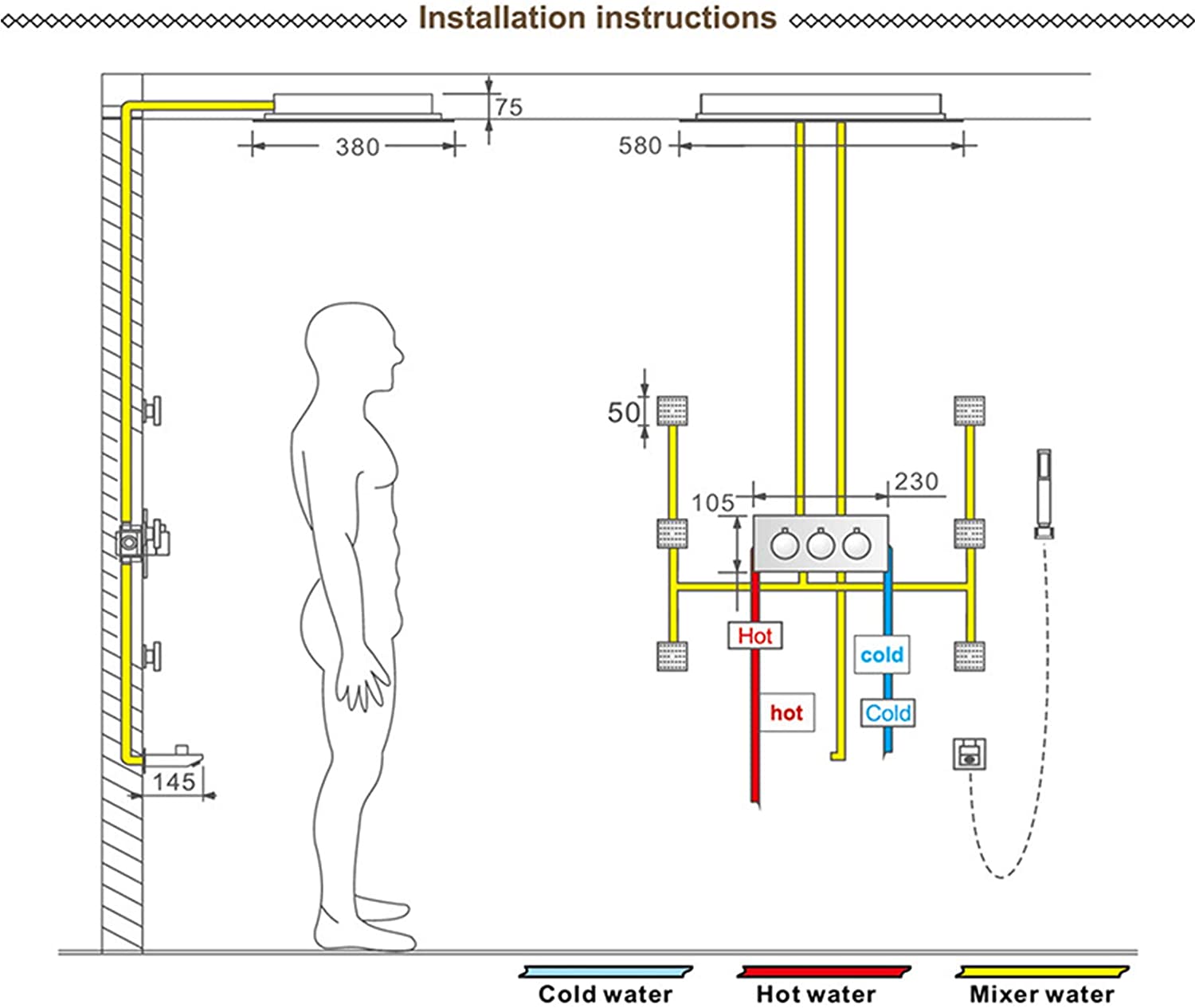 Installation instructions

75

380

580

50

105

230

Hot

cold

hot

Cold

145

Cold water

Hot water

Mixer water